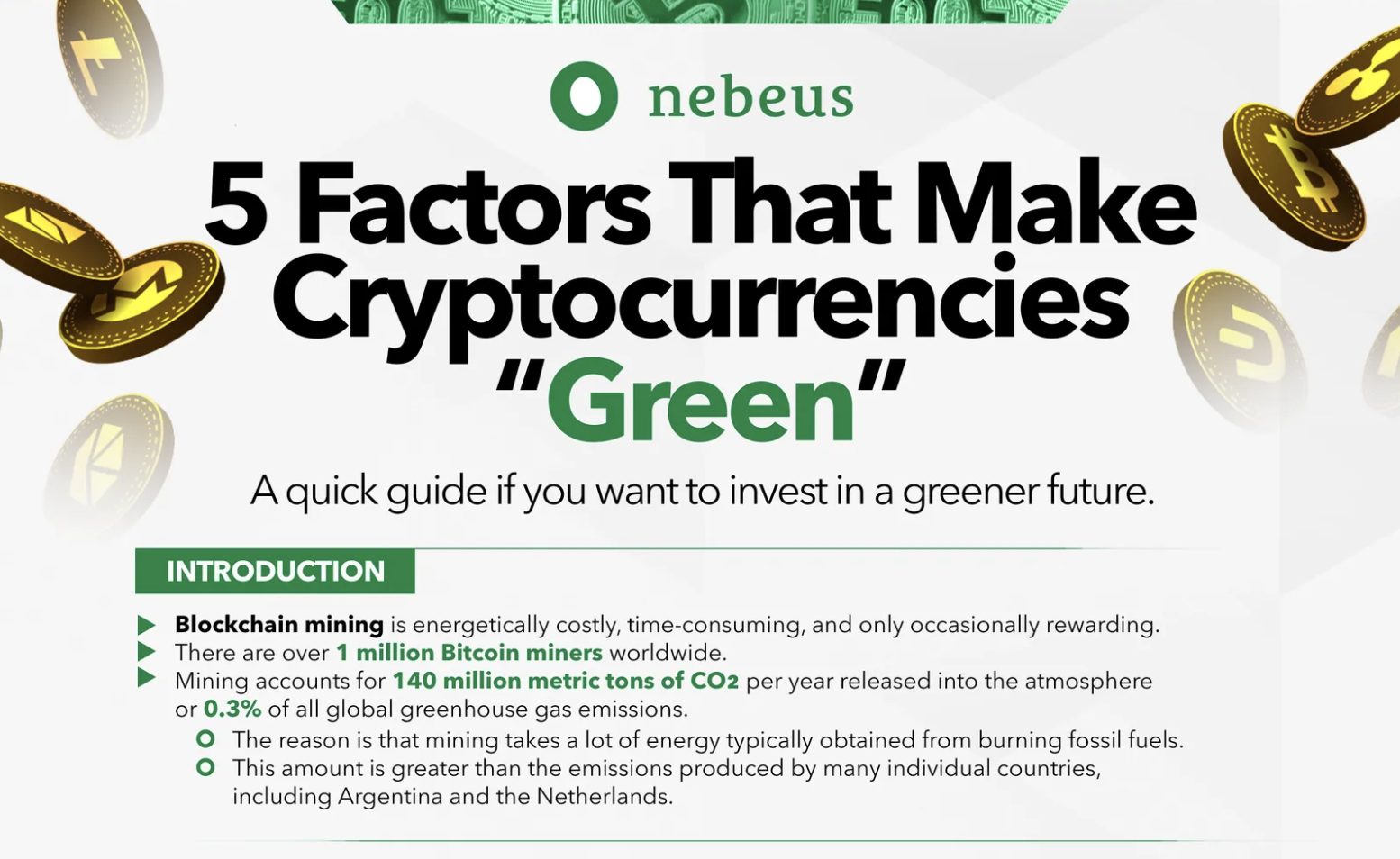 nebeus

5 Factors That Make Cryptocurrencies "Green"

A quick guide if you want to invest in a greener future.

INTRODUCTION

Blockchain mining is energetically costly, time-consuming, and only occasionally rewarding.
There are over 1 million Bitcoin miners worldwide.
Mining accounts for 140 million metric tons of $CO_2$ per year released into the atmosphere or 0.3% of all global greenhouse gas emissions.
The reason is that mining takes a lot of energy typically obtained from burning fossil fuels.
This amount is greater than the emissions produced by many individual countries, including Argentina and the Netherlands.