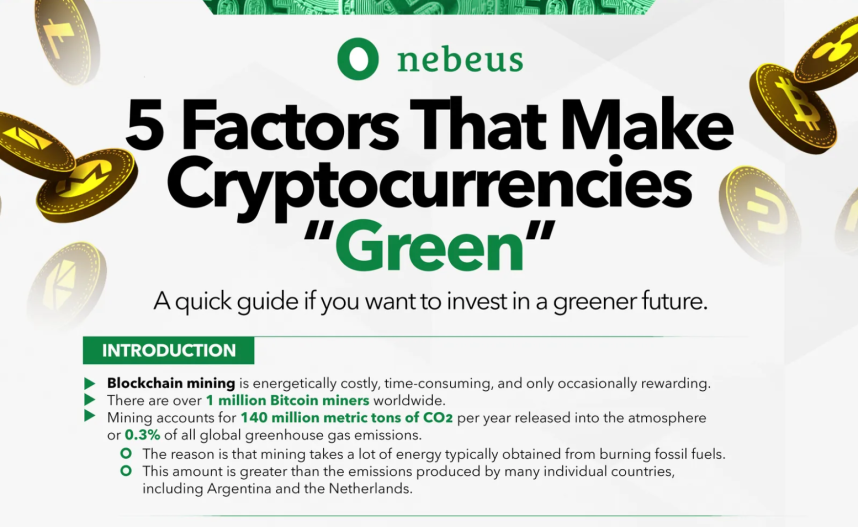 nebeus

5 Factors That Make Cryptocurrencies "Green"

A quick guide if you want to invest in a greener future.

INTRODUCTION

Blockchain mining is energetically costly, time-consuming, and only occasionally rewarding.
There are over 1 million Bitcoin miners worldwide.
Mining accounts for 140 million metric tons of $CO_2$ per year released into the atmosphere or 0.3% of all global greenhouse gas emissions.
The reason is that mining takes a lot of energy typically obtained from burning fossil fuels.
This amount is greater than the emissions produced by many individual countries, including Argentina and the Netherlands.