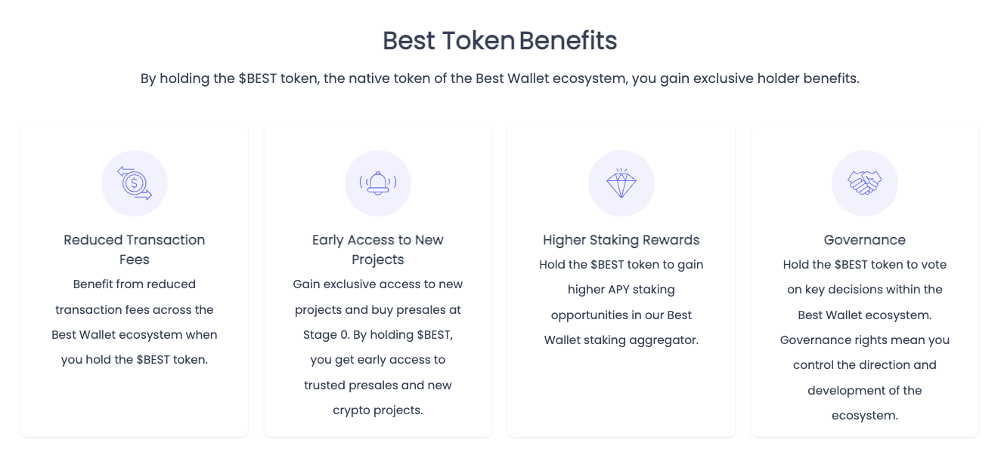 Best Token Benefits

By holding the $BEST token, the native token of the Best Wallet ecosystem, you gain exclusive holder benefits.

Reduced Transaction Fees

Benefit from reduced transaction fees across the Best Wallet ecosystem when you hold the $BEST token.

Early Access to New Projects

Gain exclusive access to new projects and buy presales at Stage 0. By holding $BEST, you get early access to trusted presales and new crypto projects.

Higher Staking Rewards

Hold the $BEST token to gain higher APY staking opportunities in our Best Wallet staking aggregator.

Governance

Hold the $BEST token to vote on key decisions within the Best Wallet ecosystem. Governance rights mean you control the direction and development of the ecosystem.