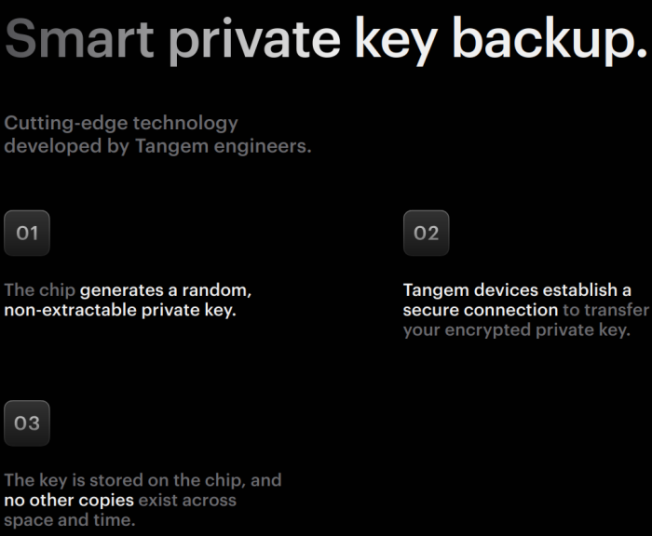 Smart private key backup.

Cutting-edge technology developed by Tangem engineers.

01

The chip generates a random, non-extractable private key.

02

Tangem devices establish a secure connection to transfer your encrypted private key.

03

The key is stored on the chip, and no other copies exist across space and time.