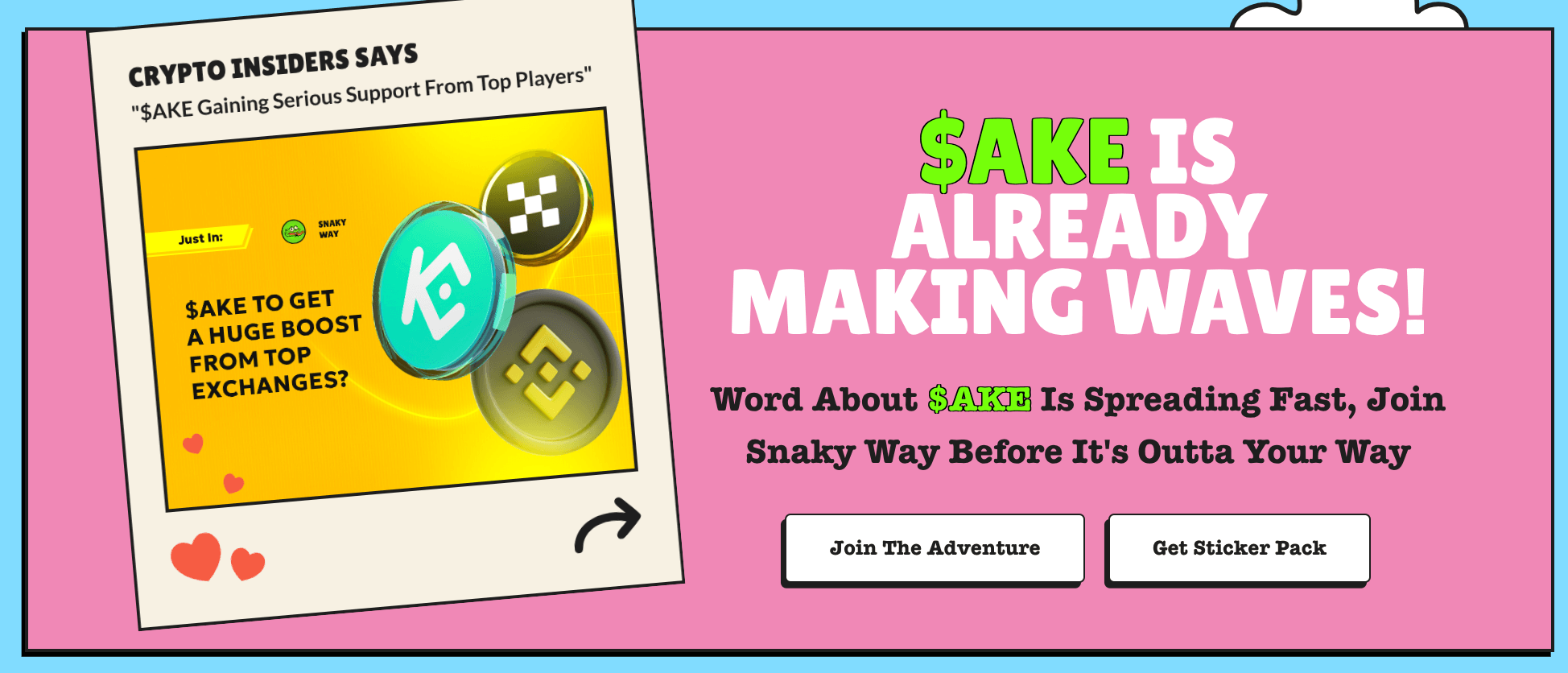 CRYPTO INSIDERS SAYS
"$AKE Gaining Serious Support From Top Players"

Just In:

SNAKY WAY

$AKE TO GET A HUGE BOOST FROM TOP EXCHANGES?

$AKE IS ALREADY MAKING WAVES!

Word About $AKE Is Spreading Fast, Join Snaky Way Before It's Outta Your Way

Join The Adventure

Get Sticker Pack