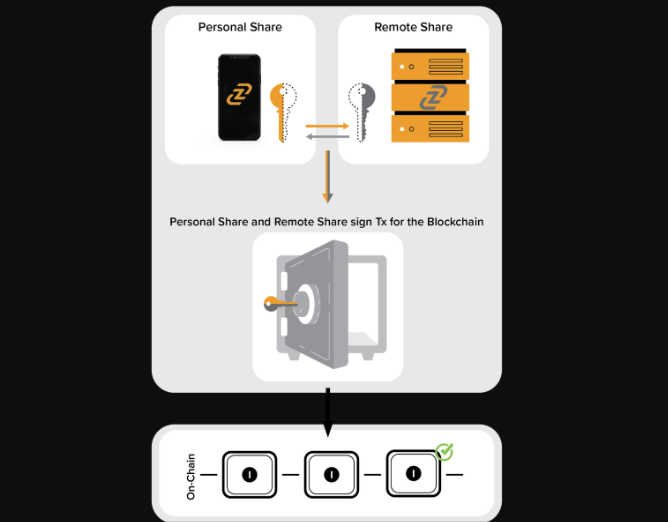 Personal Share

Remote Share

Personal Share and Remote Share sign Tx for the Blockchain

On-Chain