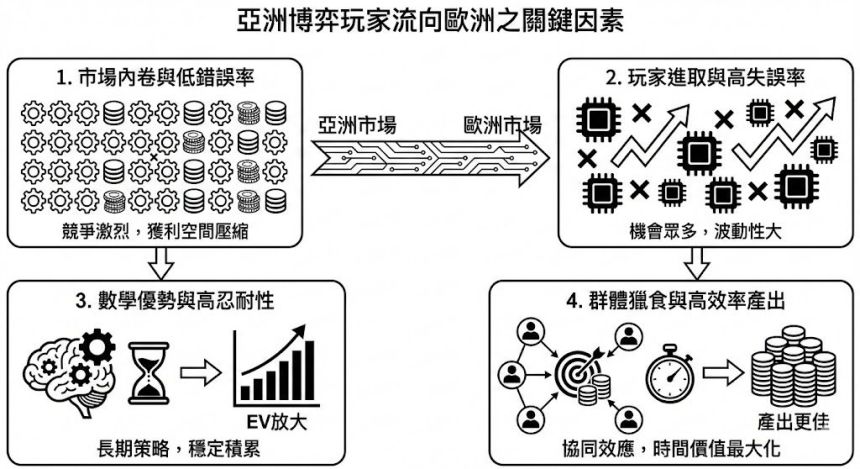 亞洲博弈玩家流向歐洲之關鍵因素

1. 市場內卷與低錯誤率

競爭激烈，獲利空間壓縮

亞洲市場

歐洲市場

2. 玩家進取與高失誤率

機會眾多，波動性大

3. 數學優勢與高忍耐性

EV放大

長期策略，穩定積累

4. 群體獵食與高效率產出

產出更佳

協同效應，時間價值最大化